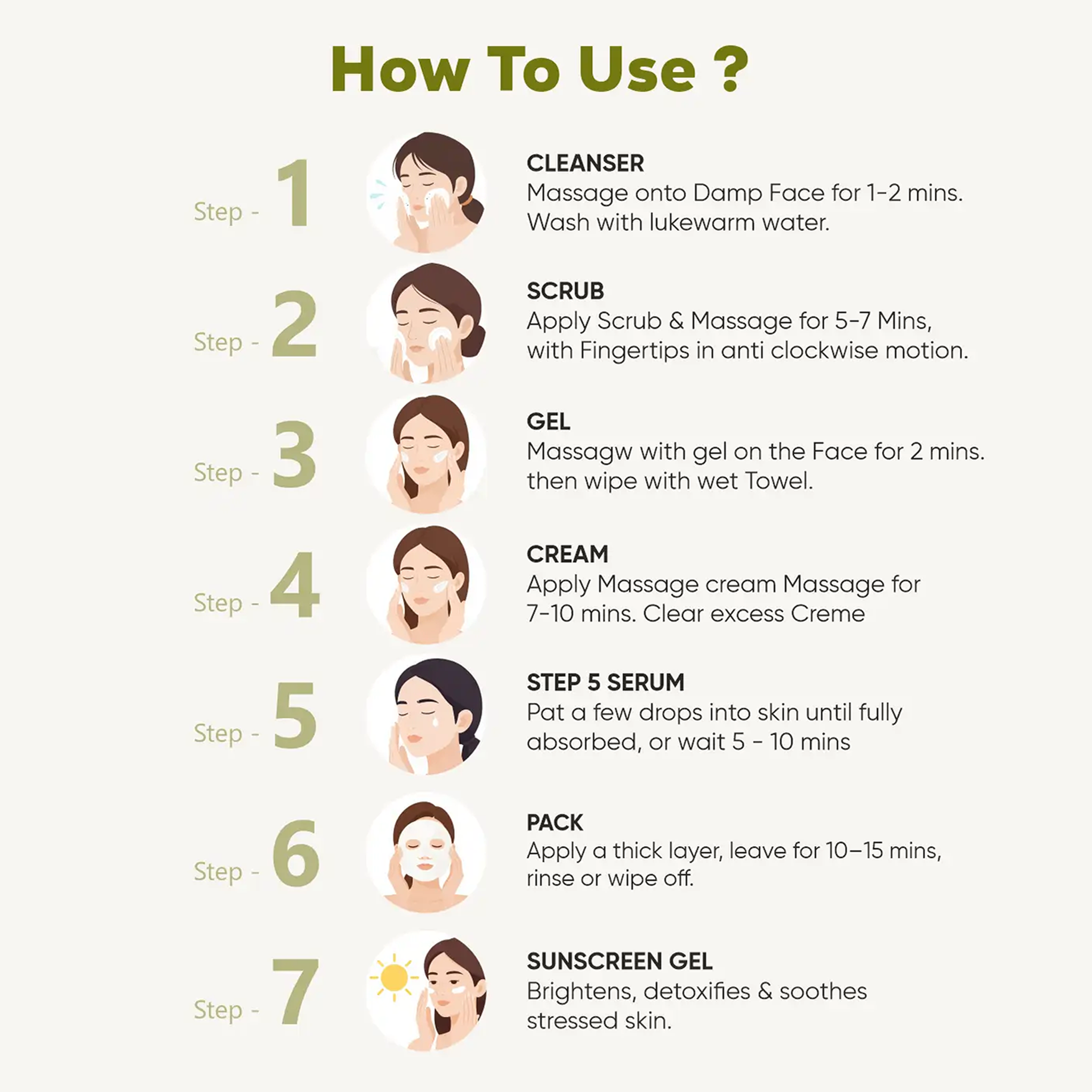 How To Use ?

Step - 1

CLEANSER
Massage onto Damp Face for 1-2 mins. Wash with lukewarm water.

Step - 2

SCRUB
Apply Scrub & Massage for 5-7 Mins, with Fingertips in anti clockwise motion.

Step - 3

GEL
Massagw with gel on the Face for 2 mins. then wipe with wet Towel.

Step - 4

CREAM
Apply Massage cream Massage for 7-10 mins. Clear excess Creme

Step - 5

STEP 5 SERUM
Pat a few drops into skin until fully absorbed, or wait 5 - 10 mins

Step - 6

PACK
Apply a thick layer, leave for 10–15 mins, rinse or wipe off.

Step - 7

SUNSCREEN GEL
Brightens, detoxifies & soothes stressed skin.